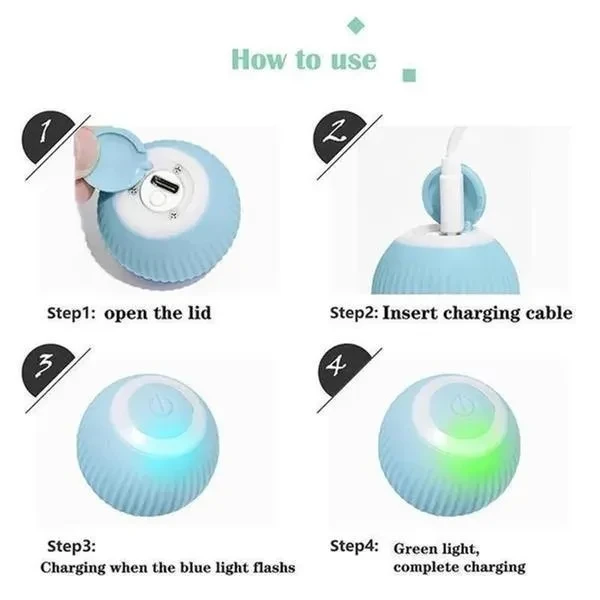 How to use

1

Step1: open the lid

2

Step2: Insert charging cable

3

Step3:
Charging when the blue light flashs

4

Step4: Green light, complete charging