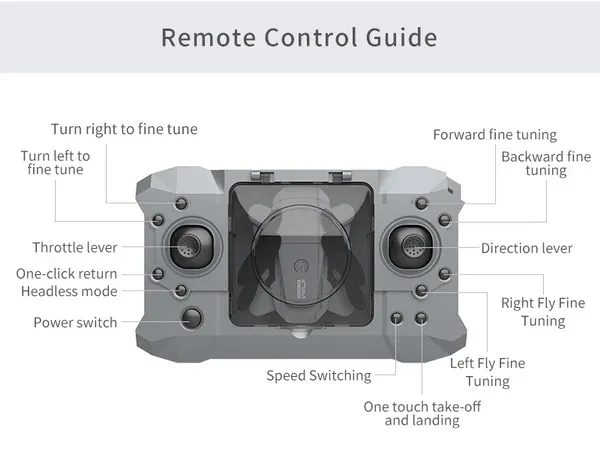 Remote Control Guide

Turn right to fine tune

Turn left to fine tune

Throttle lever

One-click return

Headless mode

Power switch

Forward fine tuning

Backward fine tuning

Direction lever

Right Fly Fine Tuning

Left Fly Fine Tuning

Speed Switching

One touch take-off and landing