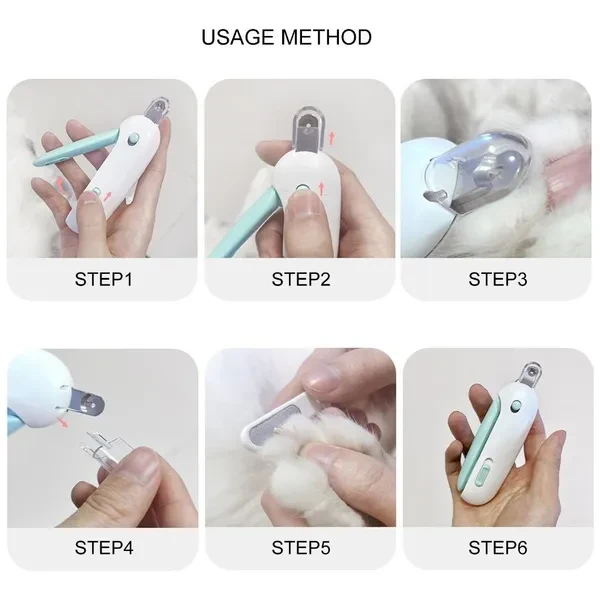 USAGE METHOD

STEP1

STEP2

STEP3

STEP4

STEP5

STEP6